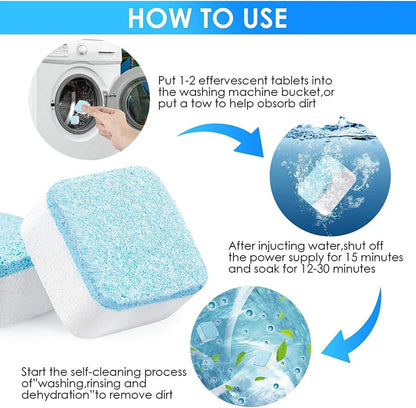 HOW TO USE

Put 1-2 effervescent tablets into the washing machine bucket,or put a tow to help obsorb dirt

After injucting water,shut off the power supply for 15 minutes and soak for 12-30 minutes

Start the self-cleaning process of"washing,rinsing and dehydration"to remove dirt